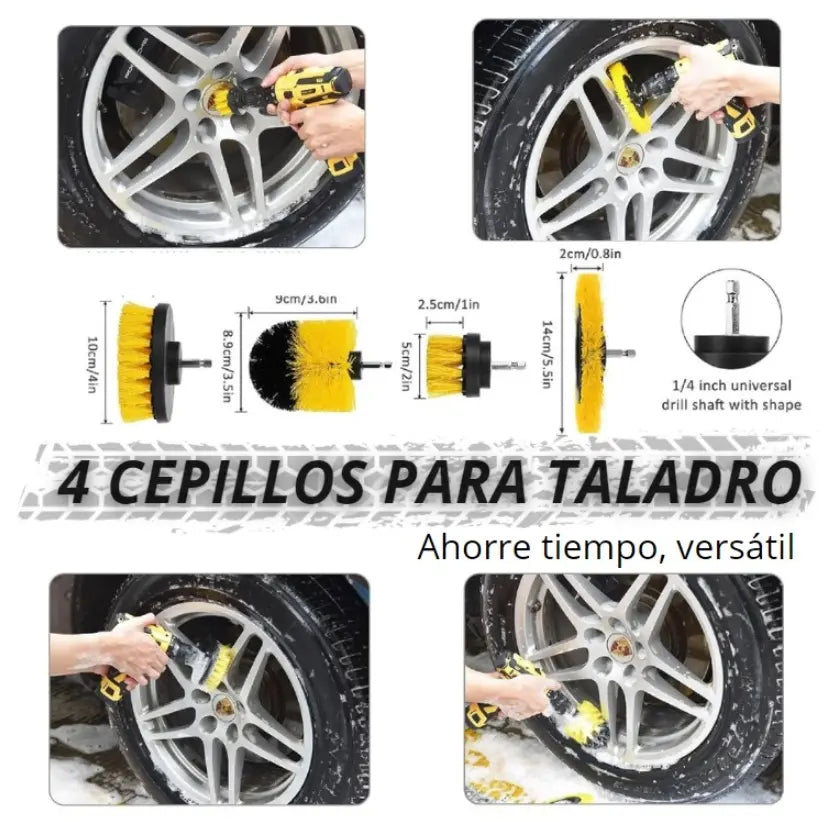 10cm/4in

9cm/3.6in

8.9cm/3.5in

2.5cm/1in

5cm/2in

2cm/0.8in

14cm/5.5in

1/4 inch universal drill shaft with shape

4 CEPILLOS PARA TALADRO

Ahorre tiempo, versátil